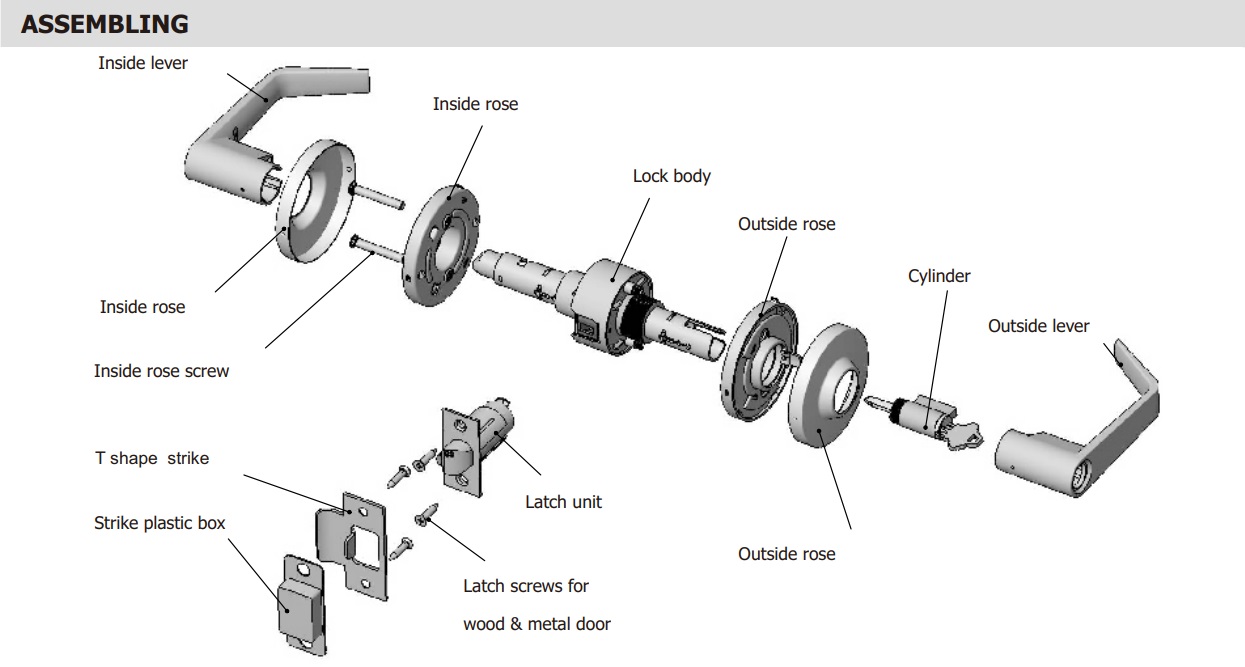 ASSEMBLING

Inside lever

Inside rose

Lock body

Outside rose

Cylinder

Outside lever

Inside rose

Inside rose screw

T shape strike

Strike plastic box

Latch unit

Latch screws for wood & metal door

Outside rose